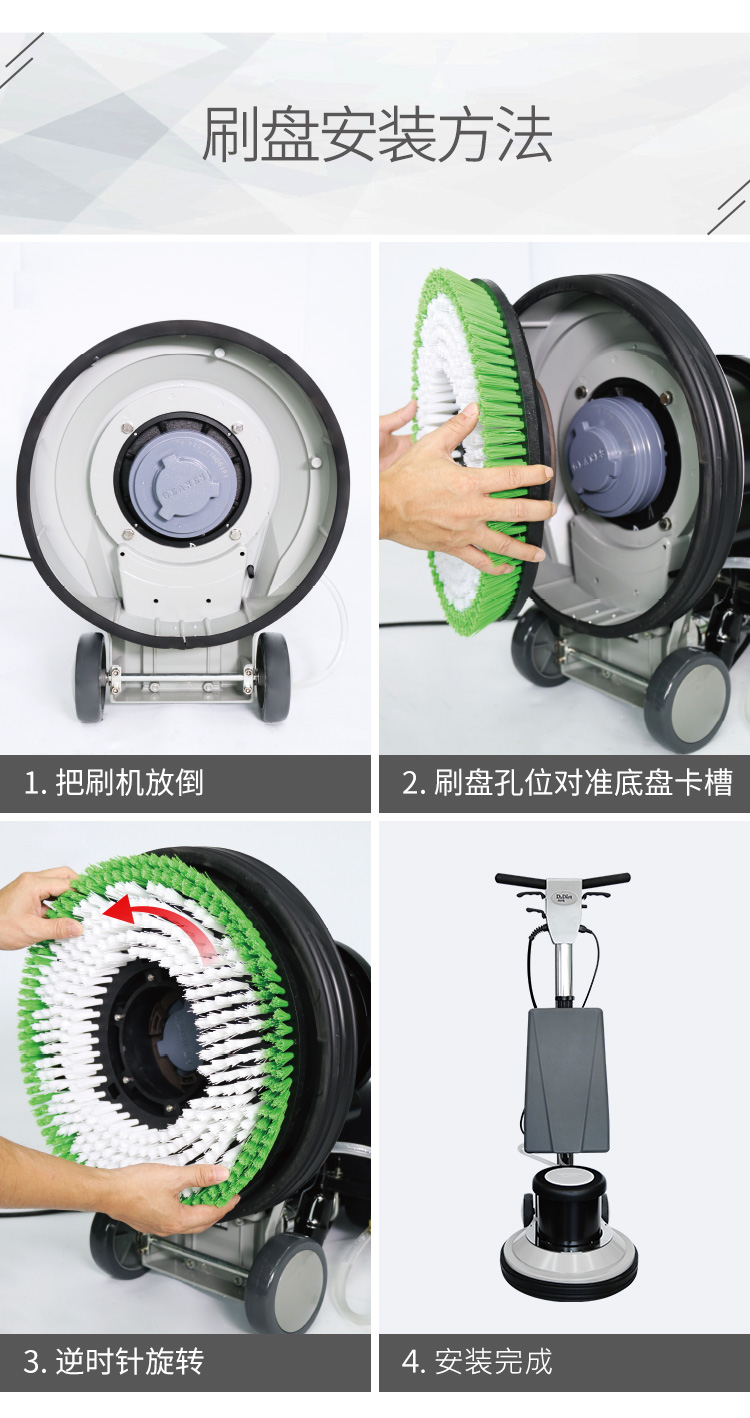 刷盘安装方法

1. 把刷机放倒

2. 刷盘孔位对准底盘卡槽

3. 逆时针旋转

4. 安装完成