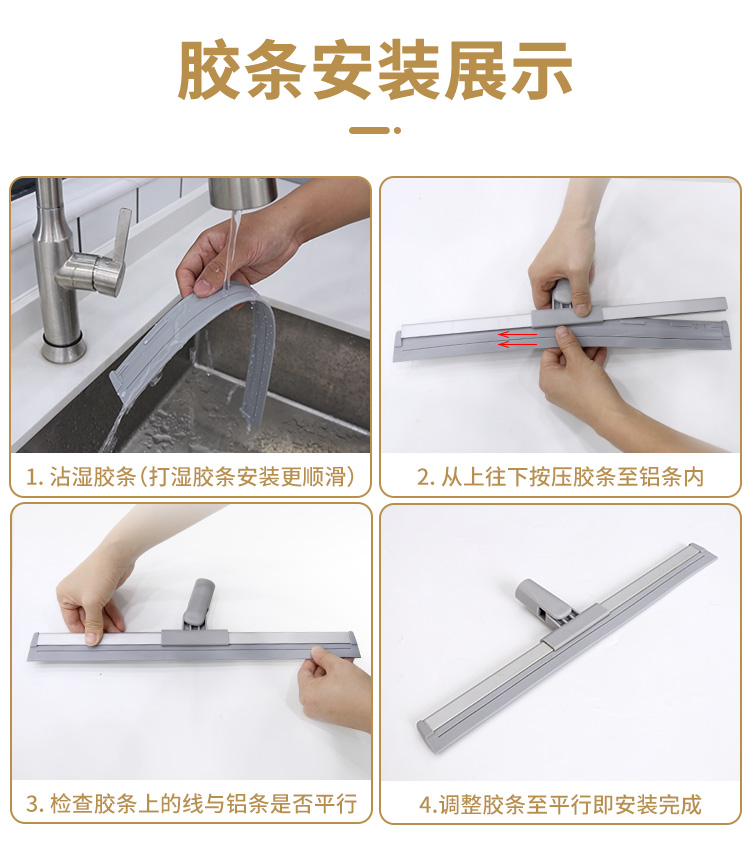 胶条安装展示

1. 沾湿胶条（打湿胶条安装更顺滑）

2. 从上往下按压胶条至铝条内

3. 检查胶条上的线与铝条是否平行

4.调整胶条至平行即安装完成